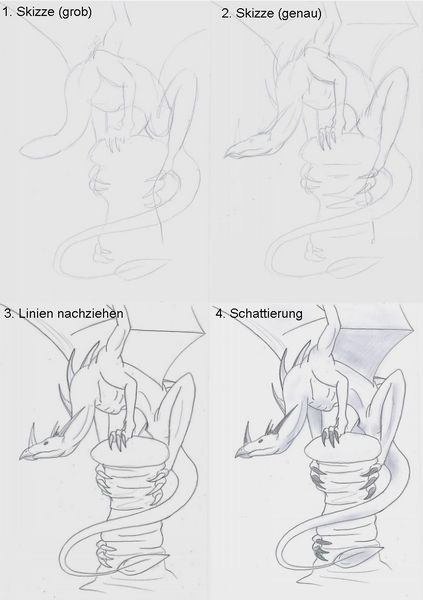 1. Skizze (grob)

2. Skizze (genau)

3. Linien nachziehen

4. Schattierung